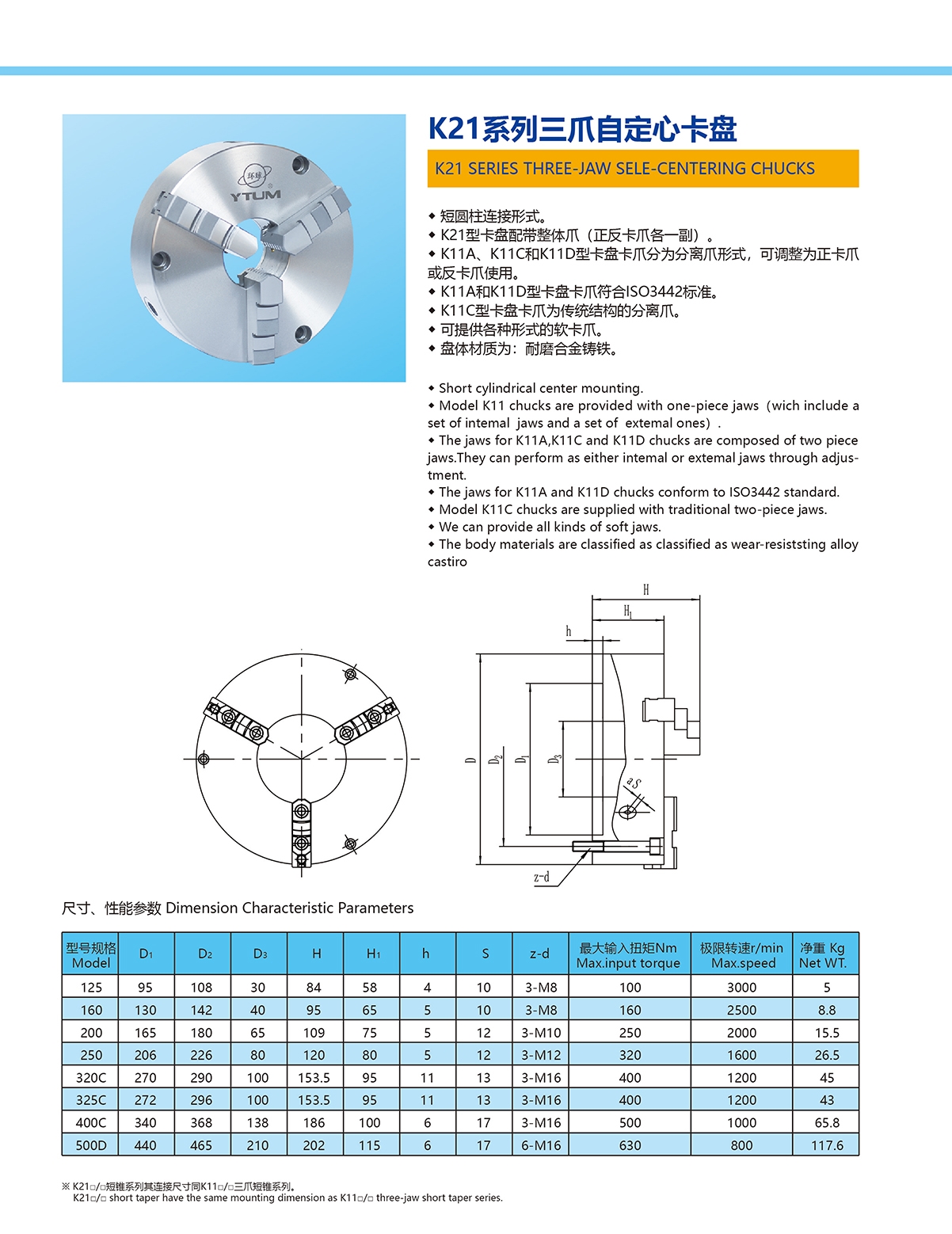 环球
YTUM

K21系列三爪自定心卡盘

K21 SERIES THREE-JAW SELE-CENTERING CHUCKS

◆ 短圆柱连接形式。
◆ K21型卡盘配带整体爪（正反卡爪各一副）。
◆ K11A、K11C和K11D型卡盘卡爪分为分离爪形式，可调整为正卡爪或反卡爪使用。
◆ K11A和K11D型卡盘卡爪符合ISO3442标准。
◆ K11C型卡盘卡爪为传统结构的分离爪。
◆ 可提供各种形式的软卡爪。
◆ 盘体材质为：耐磨合金铸铁。

◆ Short cylindrical center mounting.
◆ Model K11 chucks are provided with one-piece jaws（wich include a set of intemal jaws and a set of extemal ones）.
◆ The jaws for K11A,K11C and K11D chucks are composed of two piece jaws.They can perform as either intemal or extemal jaws through adjustment.
◆ The jaws for K11A and K11D chucks conform to ISO3442 standard.
◆ Model K11C chucks are supplied with traditional two-piece jaws.
◆ We can provide all kinds of soft jaws.
◆ The body materials are classified as classified as wear-resiststing alloy castiro

H
$H_1$
h
D
$D_2$
$D_1$
$D_3$
a S
z-d

尺寸、性能参数 Dimension Characteristic Parameters

| 型号规格 Model | $D_1$ | $D_2$ | $D_3$ | H | $H_1$ | h | S | z-d | 最大输入扭矩Nm Max.input torque | 极限转速r/min Max.speed | 净重 Kg Net WT. |
|---|---|---|---|---|---|---|---|---|---|---|---|
| 125 | 95 | 108 | 30 | 84 | 58 | 4 | 10 | 3-M8 | 100 | 3000 | 5 |
| 160 | 130 | 142 | 40 | 95 | 65 | 5 | 10 | 3-M8 | 160 | 2500 | 8.8 |
| 200 | 165 | 180 | 65 | 109 | 75 | 5 | 12 | 3-M10 | 250 | 2000 | 15.5 |
| 250 | 206 | 226 | 80 | 120 | 80 | 5 | 12 | 3-M12 | 320 | 1600 | 26.5 |
| 320C | 270 | 290 | 100 | 153.5 | 95 | 11 | 13 | 3-M16 | 400 | 1200 | 45 |
| 325C | 272 | 296 | 100 | 153.5 | 95 | 11 | 13 | 3-M16 | 400 | 1200 | 43 |
| 400C | 340 | 368 | 138 | 186 | 100 | 6 | 17 | 3-M16 | 500 | 1000 | 65.8 |
| 500D | 440 | 465 | 210 | 202 | 115 | 6 | 17 | 6-M16 | 630 | 800 | 117.6 |

※ K21□/□短锥系列其连接尺寸同K11□/□三爪短锥系列。
K21□/□ short taper have the same mounting dimension as K11□/□ three-jaw short taper series.